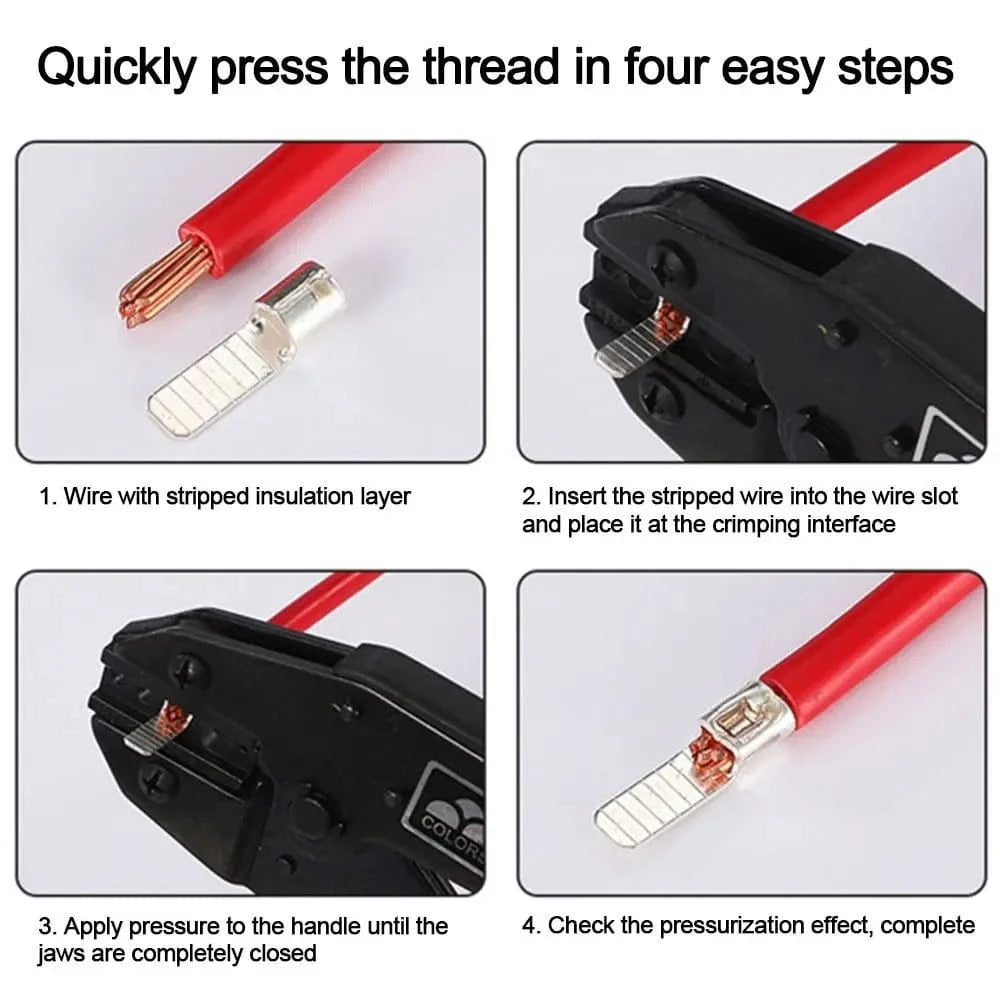 Quickly press the thread in four easy steps

1. Wire with stripped insulation layer

2. Insert the stripped wire into the wire slot and place it at the crimping interface

COLORS

3. Apply pressure to the handle until the jaws are completely closed

4. Check the pressurization effect, complete