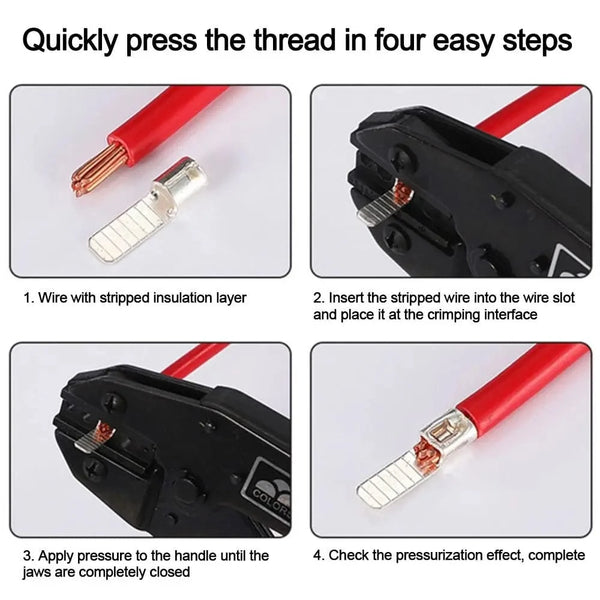 Quickly press the thread in four easy steps

1. Wire with stripped insulation layer

2. Insert the stripped wire into the wire slot and place it at the crimping interface

COLORS

3. Apply pressure to the handle until the jaws are completely closed

4. Check the pressurization effect, complete