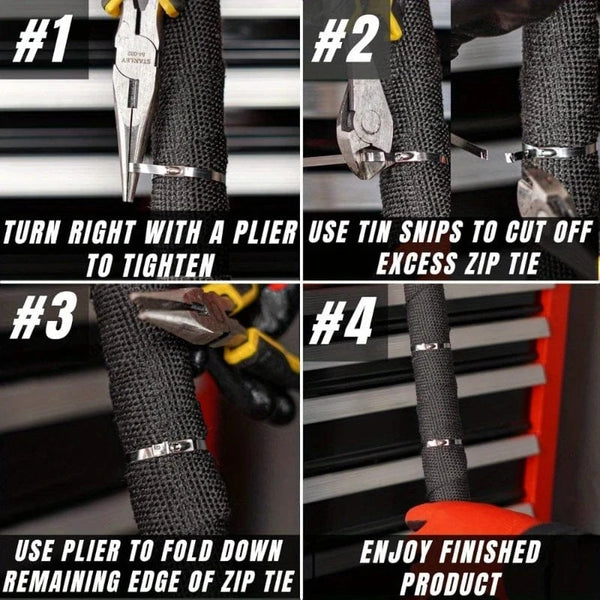 #1

STANLEY

TURN RIGHT WITH A PLIER TO TIGHTEN

#2

USE TIN SNIPS TO CUT OFF EXCESS ZIP TIE

#3

USE PLIER TO FOLD DOWN REMAINING EDGE OF ZIP TIE

#4

ENJOY FINISHED PRODUCT