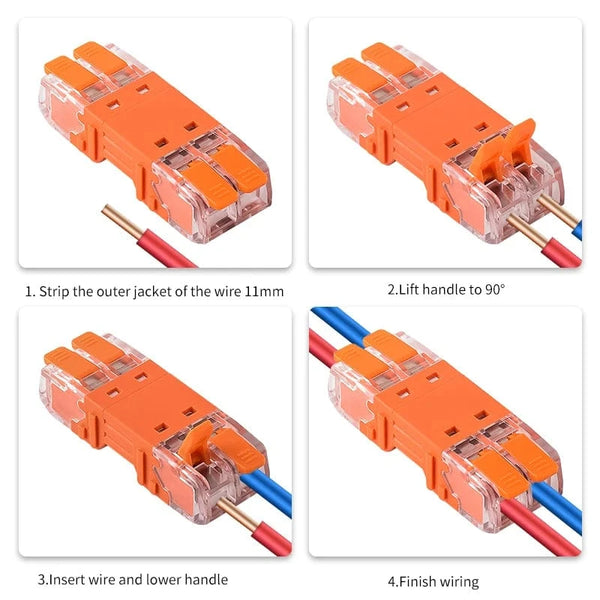 1. Strip the outer jacket of the wire 11mm

2.Lift handle to 90°

3.Insert wire and lower handle

4.Finish wiring