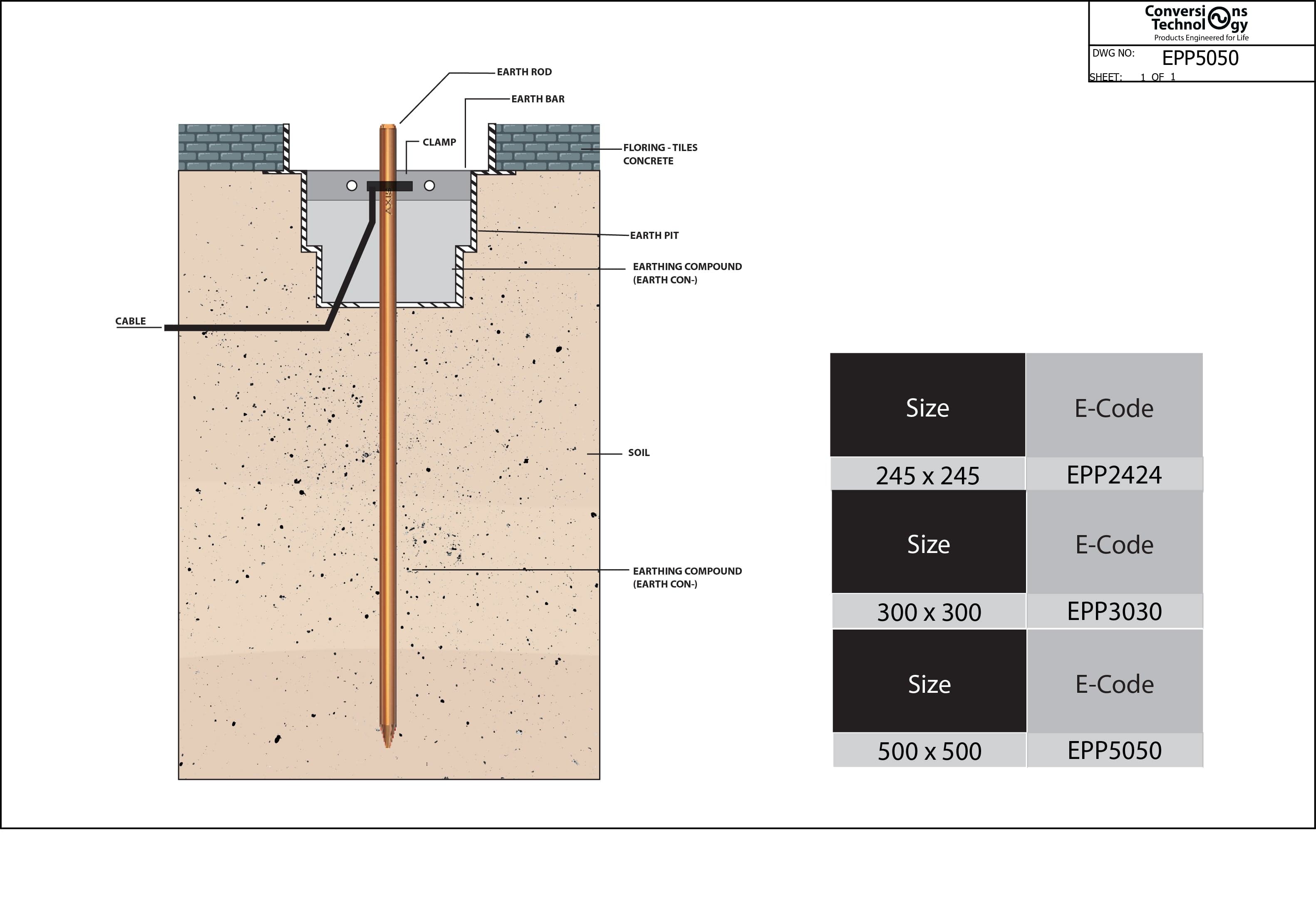 Conversions Technology
Products Engineered for Life
DWG NO: EPP5050
SHEET: 1 OF 1

EARTH ROD
EARTH BAR
CLAMP
FLORING - TILES CONCRETE
EARTH PIT
EARTHING COMPOUND (EARTH CON-)
CABLE
SOIL
EARTHING COMPOUND (EARTH CON-)

| Size | E-Code |
|---|---|
| 245 x 245 | EPP2424 |
| Size | E-Code |
| 300 x 300 | EPP3030 |
| Size | E-Code |
| 500 x 500 | EPP5050 |