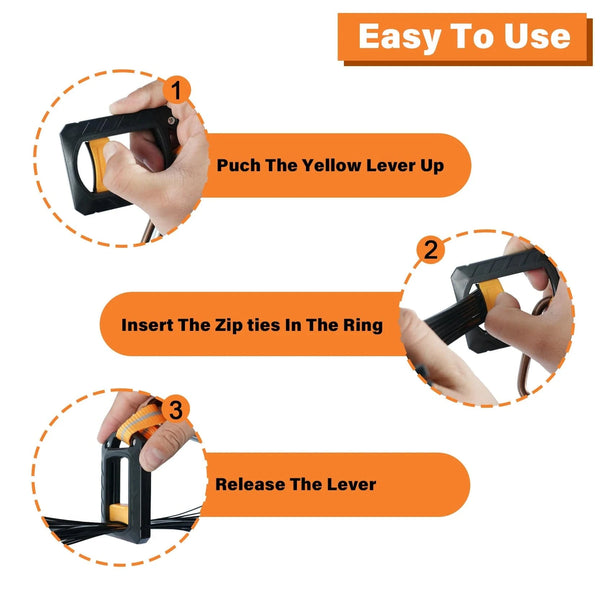 Easy To Use

1

Puch The Yellow Lever Up

2

Insert The Zip ties In The Ring

3

Release The Lever